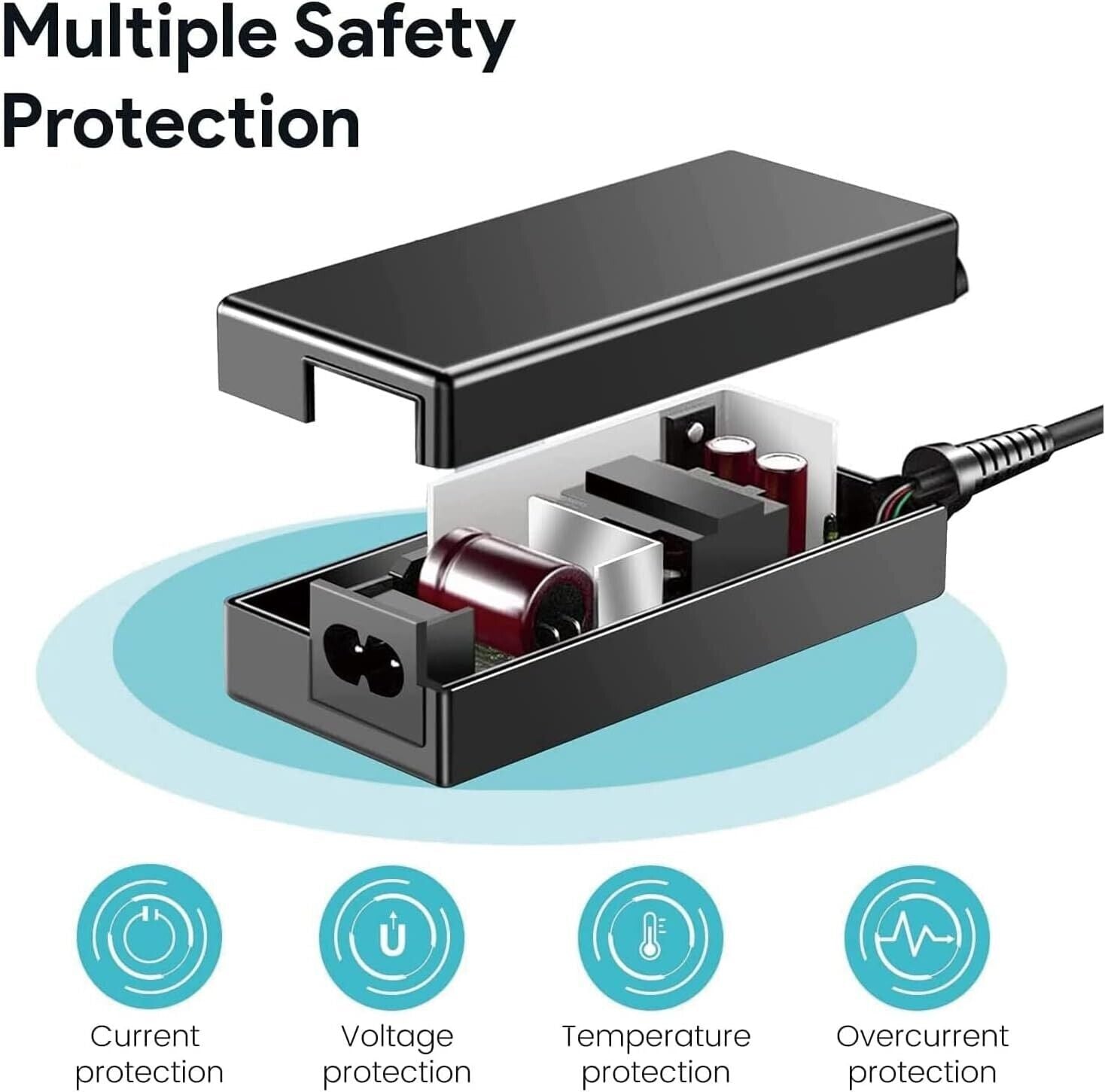 Multiple Safety Protection

U

Current protection

Voltage protection

Temperature protection

Overcurrent protection